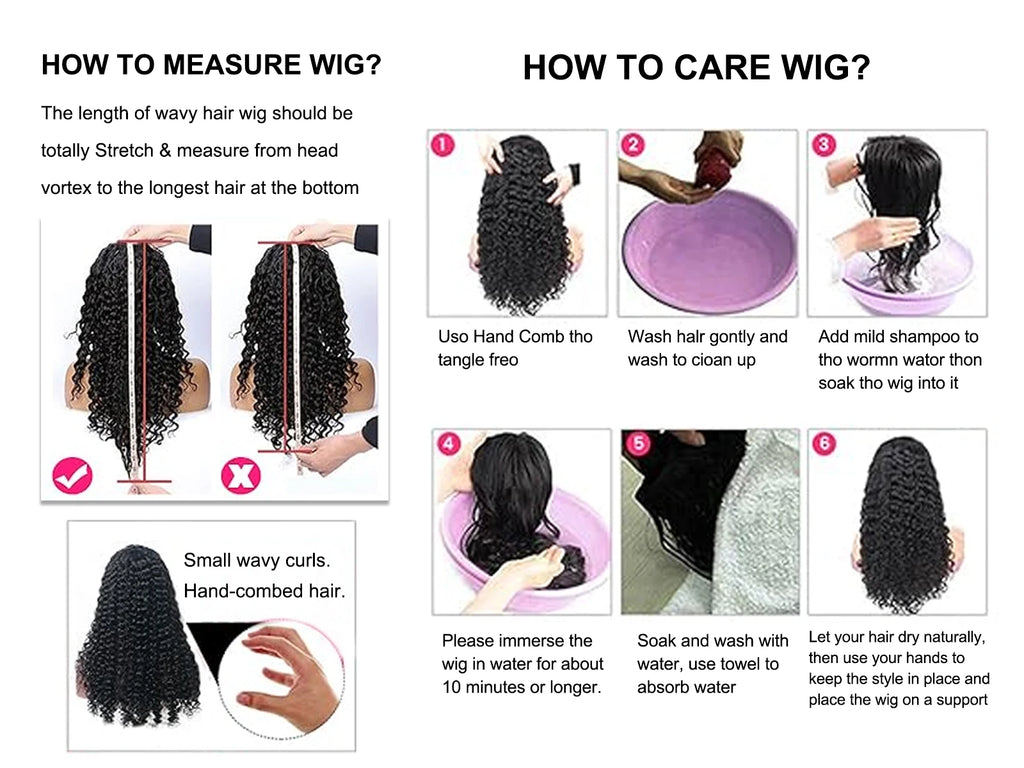 HOW TO MEASURE WIG?

The length of wavy hair wig should be totally Stretch & measure from head vortex to the longest hair at the bottom

Small wavy curls.
Hand-combed hair.

HOW TO CARE WIG?

1
Uso Hand Comb tho tangle freo

2
Wash halr gontly and wash to cioan up

3
Add mild shampoo to tho wormn wator thon soak tho wig into it

4
Please immerse the wig in water for about 10 minutes or longer.

5
Soak and wash with water, use towel to absorb water

6
Let your hair dry naturally, then use your hands to keep the style in place and place the wig on a support